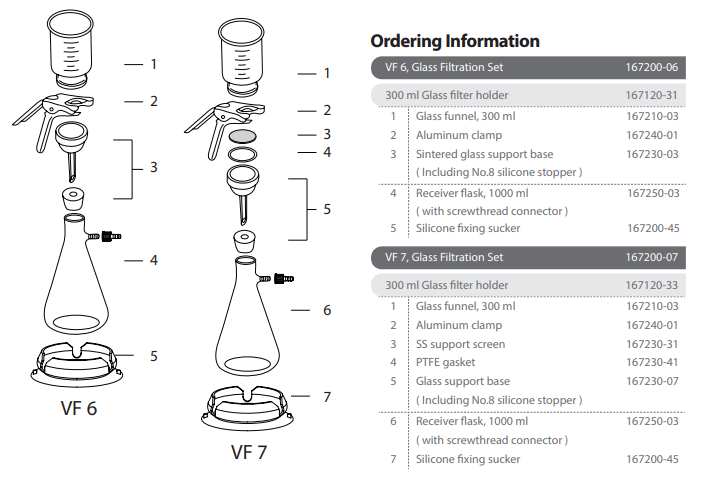 1
2
3
4
5
VF 6

1
2
3
4
5
6
7
VF 7

Ordering Information

| VF 6, Glass Filtration Set | | 167200-06 |
|---|---|---|
| 300 ml Glass filter holder | | 167120-31 |
| 1 | Glass funnel, 300 ml | 167210-03 |
| 2 | Aluminum clamp | 167240-01 |
| 3 | Sintered glass support base ( Including No.8 silicone stopper ) | 167230-03 |
| 4 | Receiver flask, 1000 ml ( with screwthread connector ) | 167250-03 |
| 5 | Silicone fixing sucker | 167200-45 |

| VF 7, Glass Filtration Set | | 167200-07 |
|---|---|---|
| 300 ml Glass filter holder | | 167120-33 |
| 1 | Glass funnel, 300 ml | 167210-03 |
| 2 | Aluminum clamp | 167240-01 |
| 3 | SS support screen | 167230-31 |
| 4 | PTFE gasket | 167230-41 |
| 5 | Glass support base ( Including No.8 silicone stopper ) | 167230-07 |
| 6 | Receiver flask, 1000 ml ( with screwthread connector ) | 167250-03 |
| 7 | Silicone fixing sucker | 167200-45 |